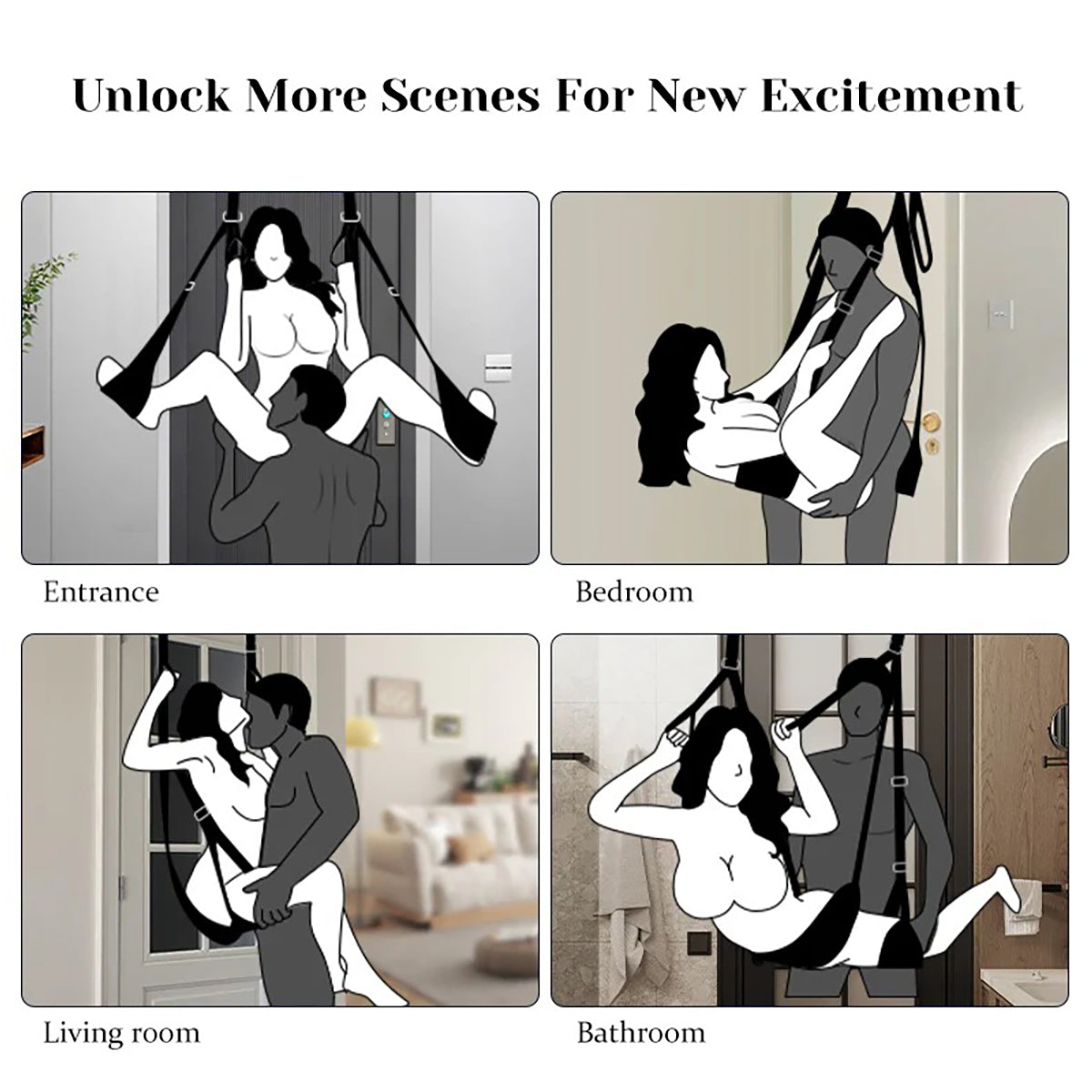 Unlock More Scenes For New Excitement

Entrance

Bedroom

Living room

Bathroom